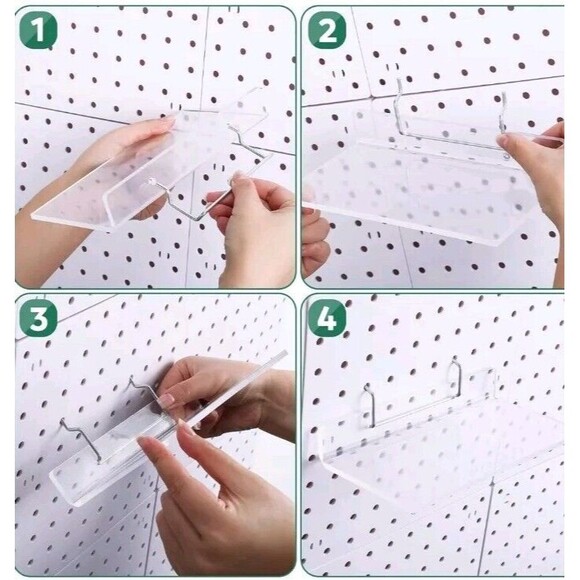 1

2

3

4